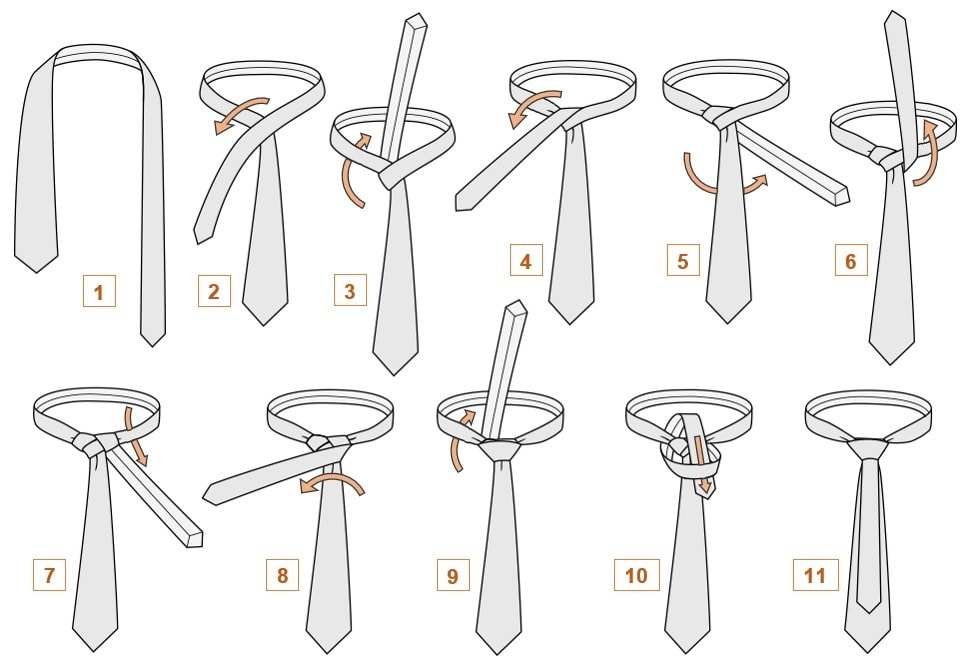 1
2
3
4
5
6
7
8
9
10
11