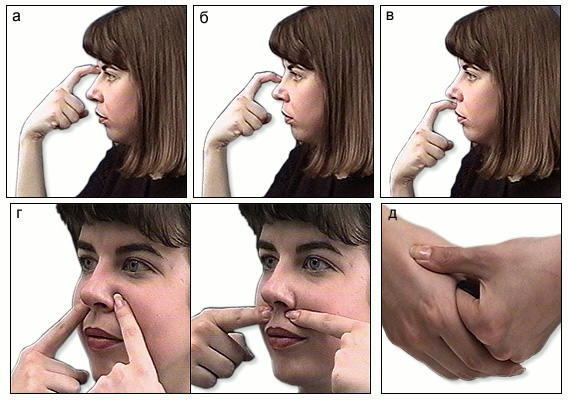 а

б

в

г

д